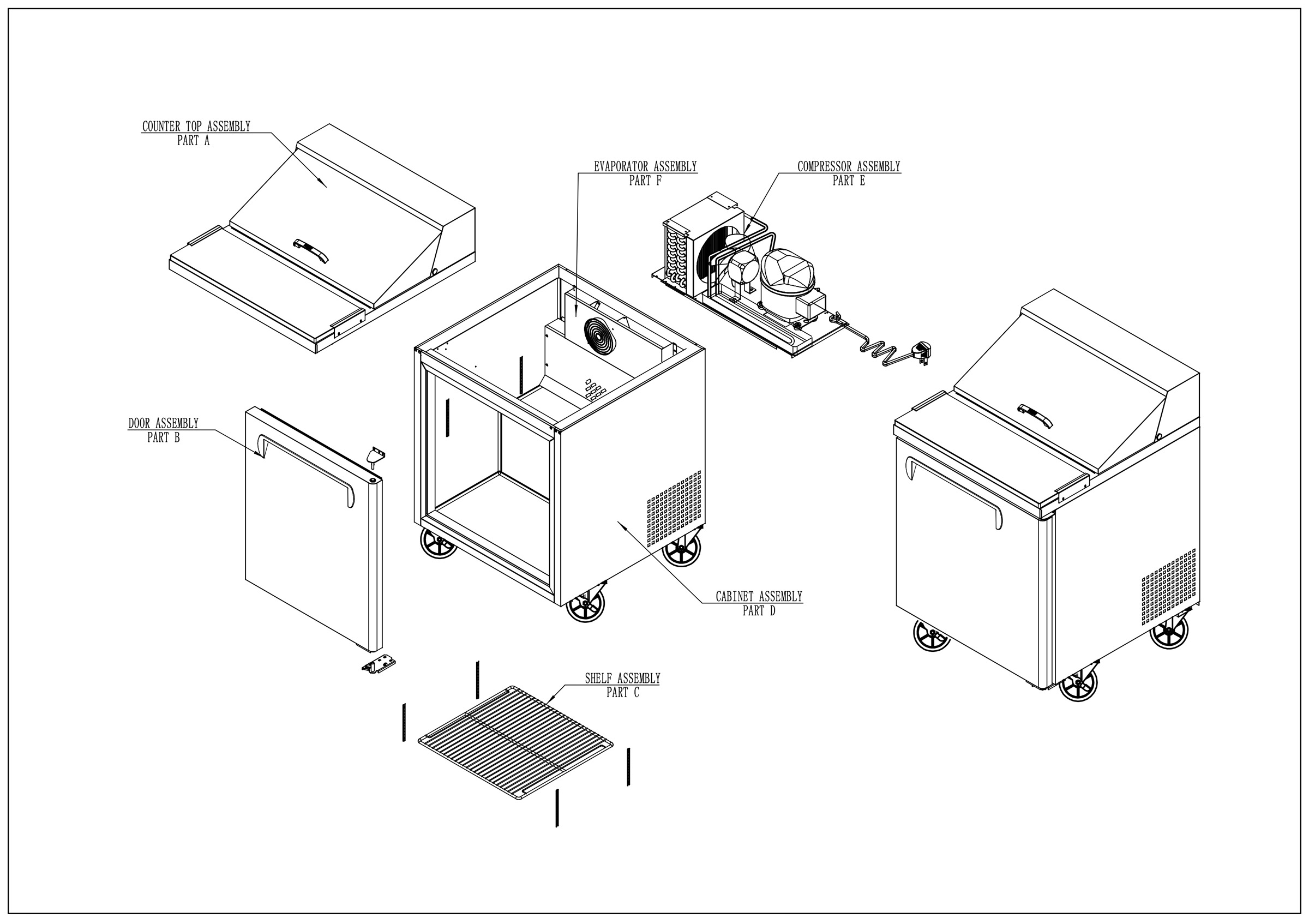 COUNTER TOP ASSEMBLY
PART A

EVAPORATOR ASSEMBLY
PART F

COMPRESSOR ASSEMBLY
PART E

DOOR ASSEMBLY
PART B

CABINET ASSEMBLY
PART D

SHELF ASSEMBLY
PART C